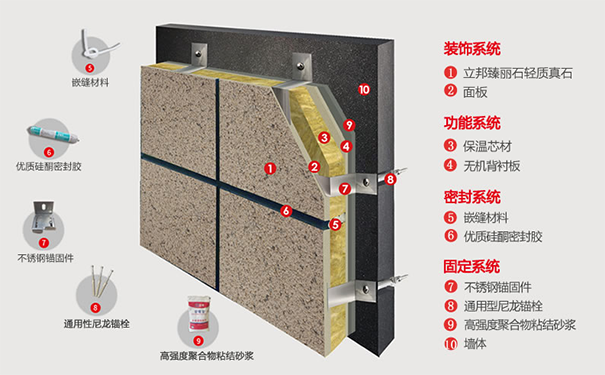 5
嵌缝材料

6
优质硅酮密封胶

7
不锈钢锚固件

8
通用性尼龙锚栓

9
高强度聚合物粘结砂浆

1 2 3 4 5 6 7 8 9 10

装饰系统
1 立邦臻丽石轻质真石
2 面板

功能系统
3 保温芯材
4 无机背衬板

密封系统
5 嵌缝材料
6 优质硅酮密封胶

固定系统
7 不锈钢锚固件
8 通用型尼龙锚栓
9 高强度聚合物粘结砂浆
10 墙体